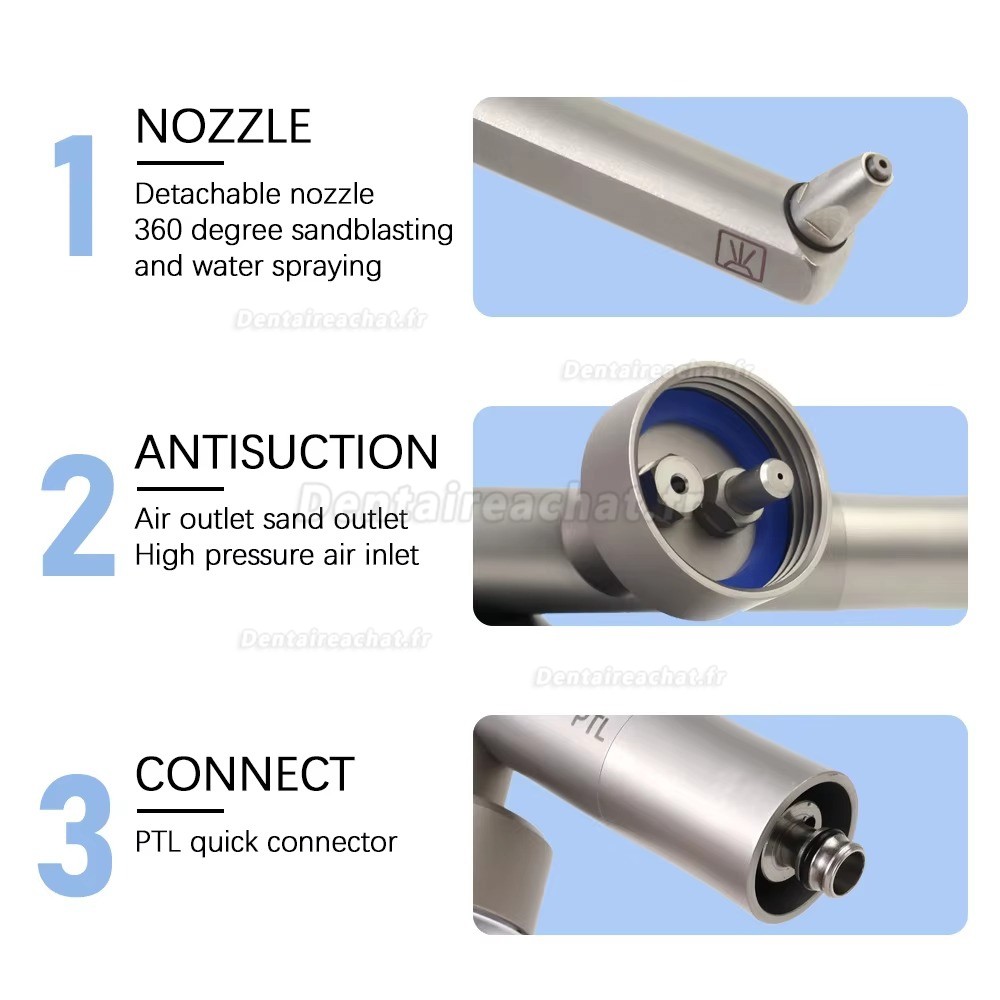 1
NOZZLE
Detachable nozzle
360 degree sandblasting and water spraying

Dentaireachat.fr

Dentaireachat.fr

2
ANTISUCTION
Air outlet sand outlet
High pressure air inlet

Dentaireachat.fr

Dentaireachat.fr

Dentaireachat.fr

PTL

3
CONNECT
PTL quick connector